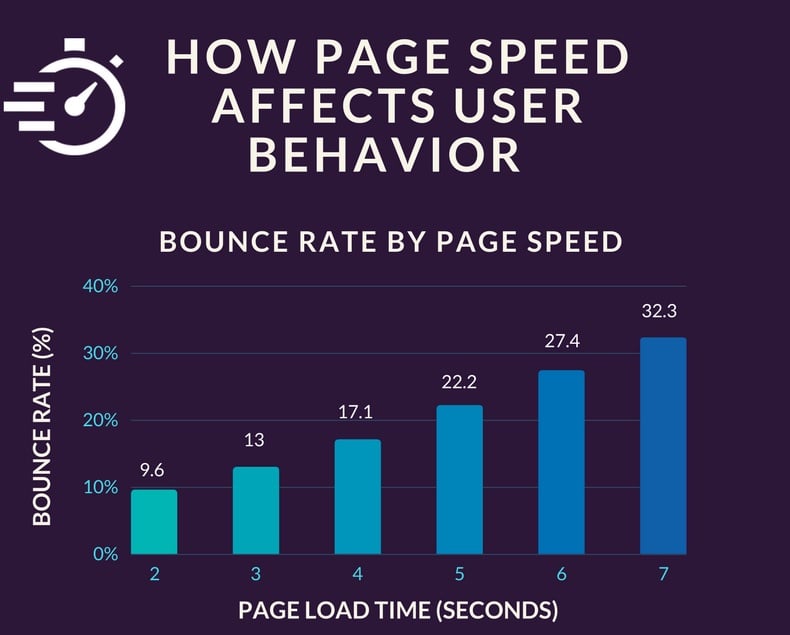 HOW PAGE SPEED AFFECTS USER BEHAVIOR

BOUNCE RATE BY PAGE SPEED

BOUNCE RATE (%)

40%
30%
20%
10%
0%

9.6
13
17.1
22.2
27.4
32.3

2
3
4
5
6
7

PAGE LOAD TIME (SECONDS)